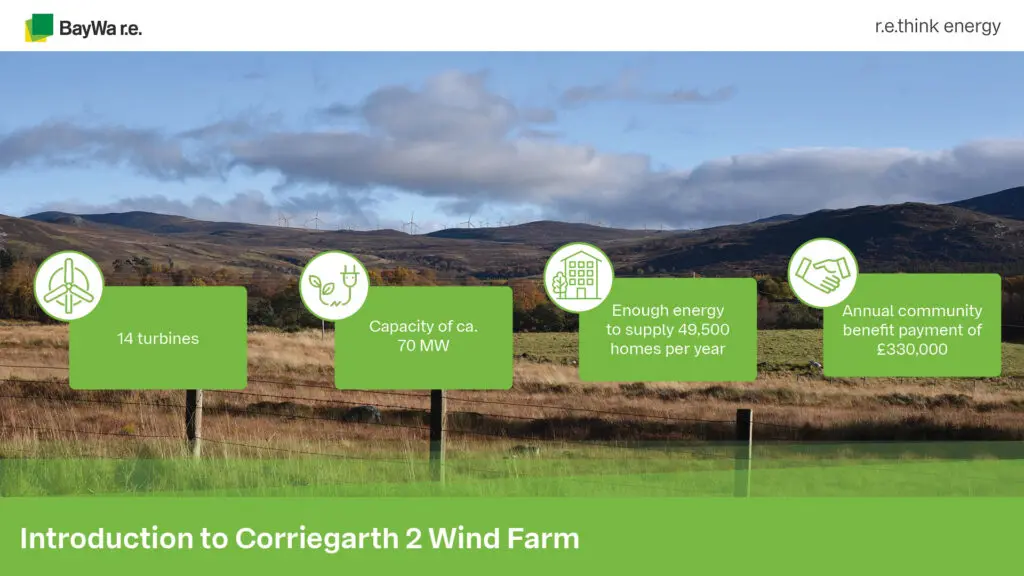 BayWa r.e.

r.e.think energy

14 turbines

Capacity of ca. 70 MW

Enough energy to supply 49,500 homes per year

Annual community benefit payment of £330,000

Introduction to Corriegarth 2 Wind Farm